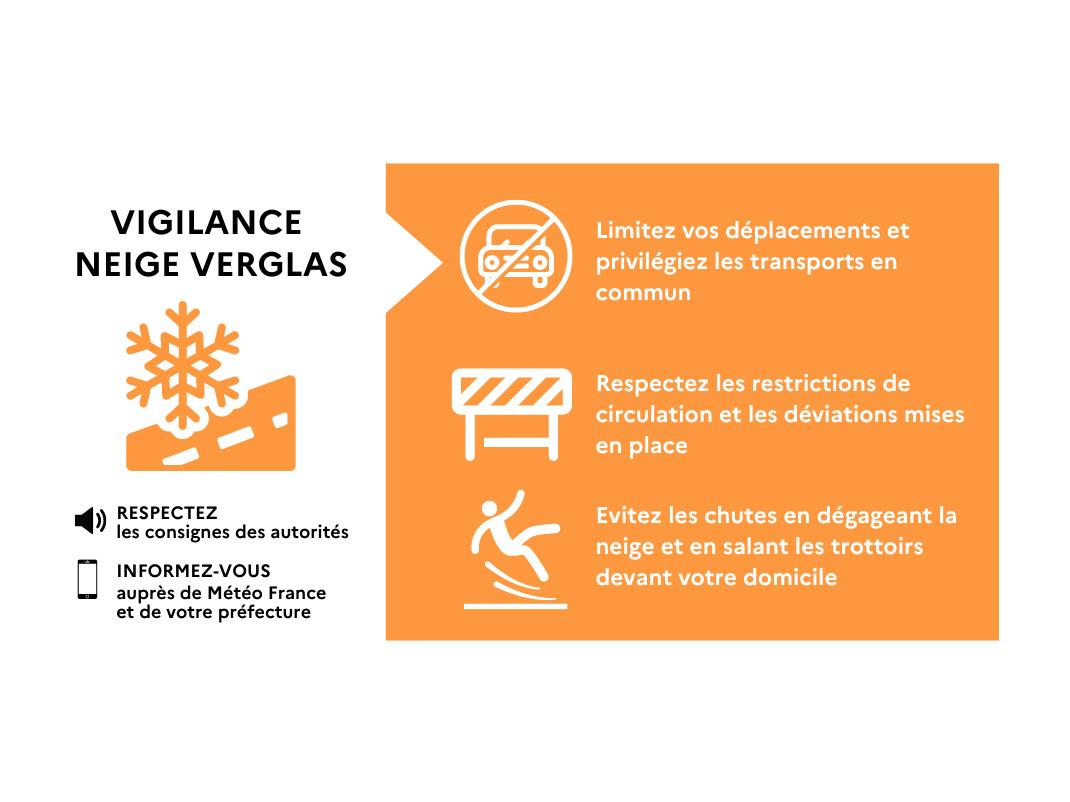 VIGILANCE
NEIGE VERGLAS

RESPECTEZ
les consignes des autorités

INFORMEZ-VOUS
auprès de Météo France et de votre préfecture

Limitez vos déplacements et privilégiez les transports en commun

Respectez les restrictions de circulation et les déviations mises en place

Evitez les chutes en dégageant la neige et en salant les trottoirs devant votre domicile